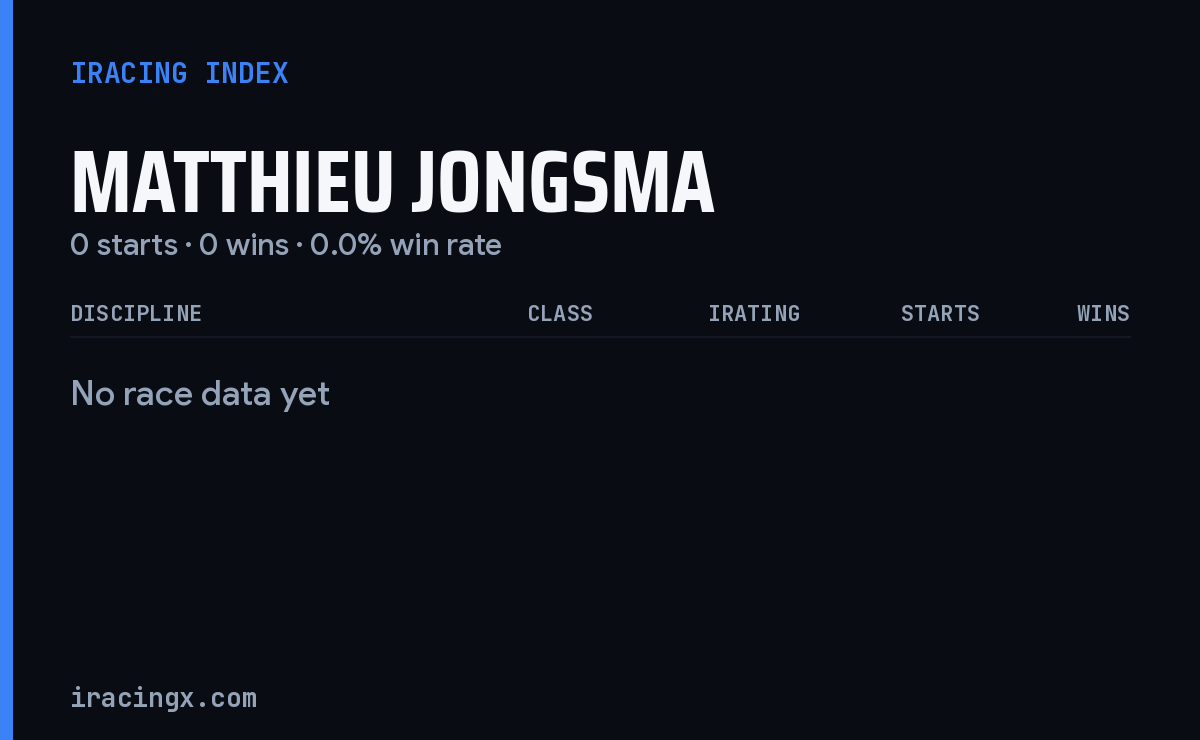 IRACING INDEX

MATTHIEU JONGSMA

0 starts · 0 wins · 0.0% win rate

| DISCIPLINE | CLASS | IRATING | STARTS | WINS |
|---|---|---|---|---|

No race data yet

iracingx.com