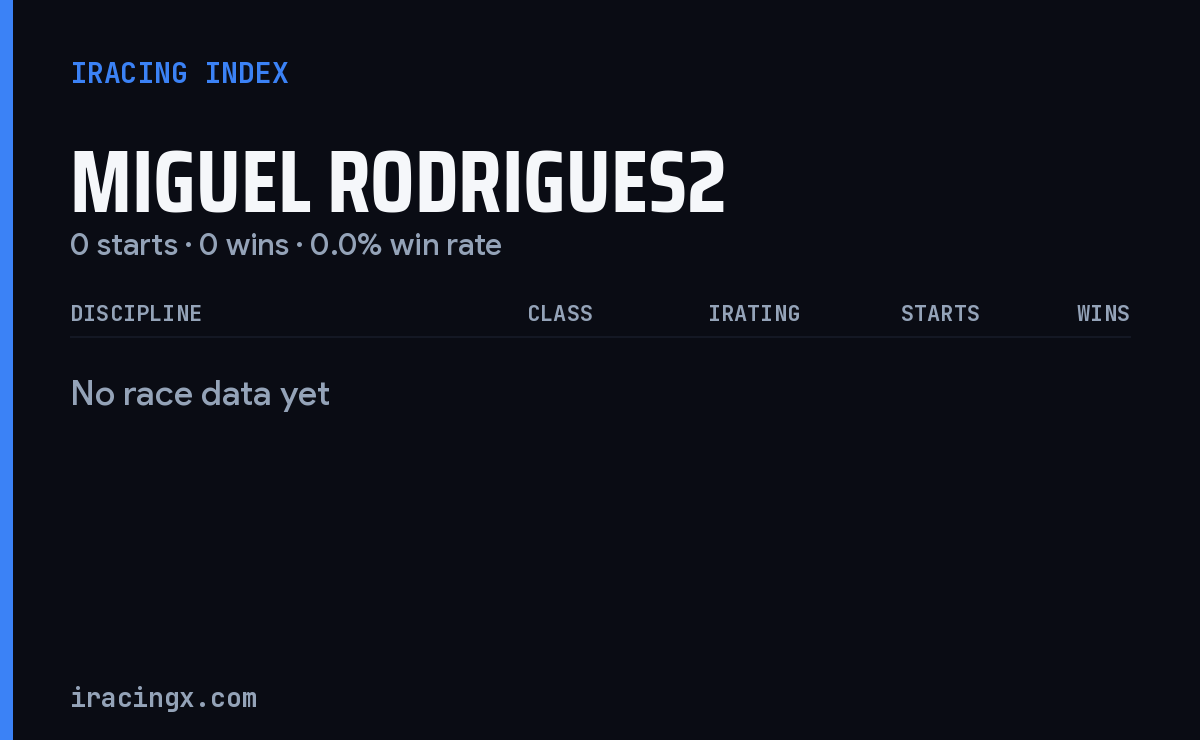 IRACING INDEX

MIGUEL RODRIGUES2

0 starts · 0 wins · 0.0% win rate

| DISCIPLINE | CLASS | IRATING | STARTS | WINS |
|---|---|---|---|---|

No race data yet

iracingx.com