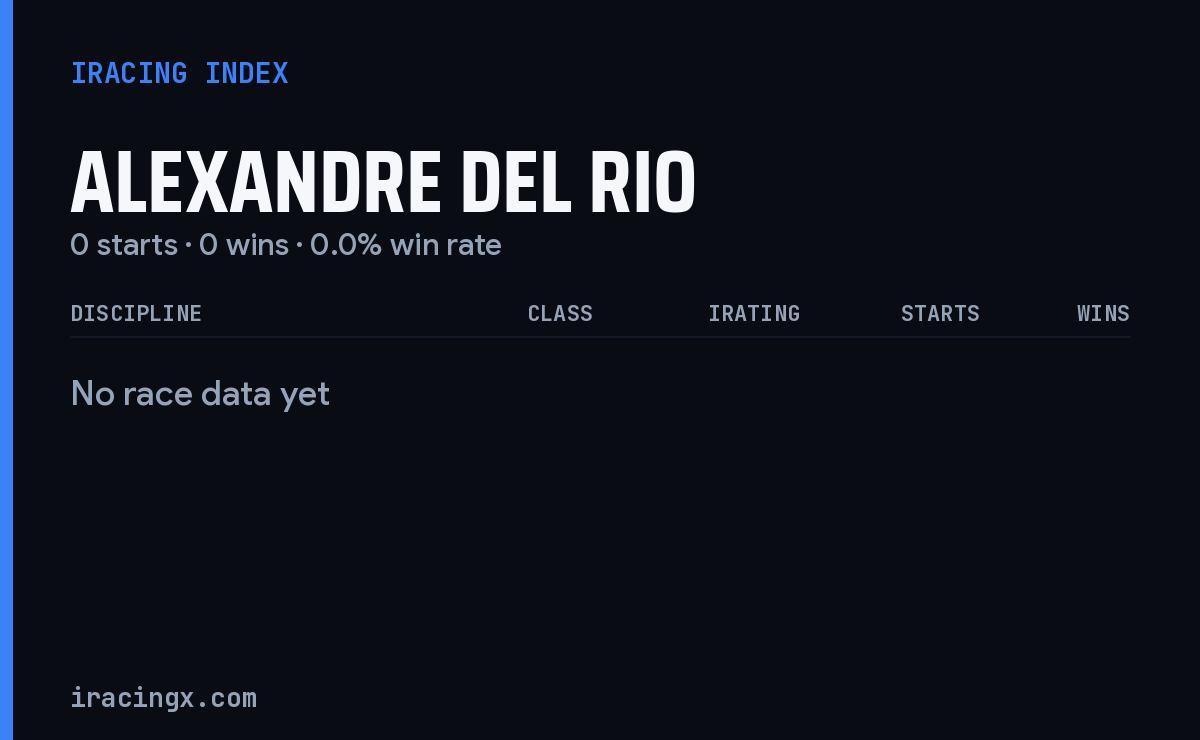 IRACING INDEX

ALEXANDRE DEL RIO

0 starts · 0 wins · 0.0% win rate

| DISCIPLINE | CLASS | IRATING | STARTS | WINS |
|---|---|---|---|---|

No race data yet

iracingx.com