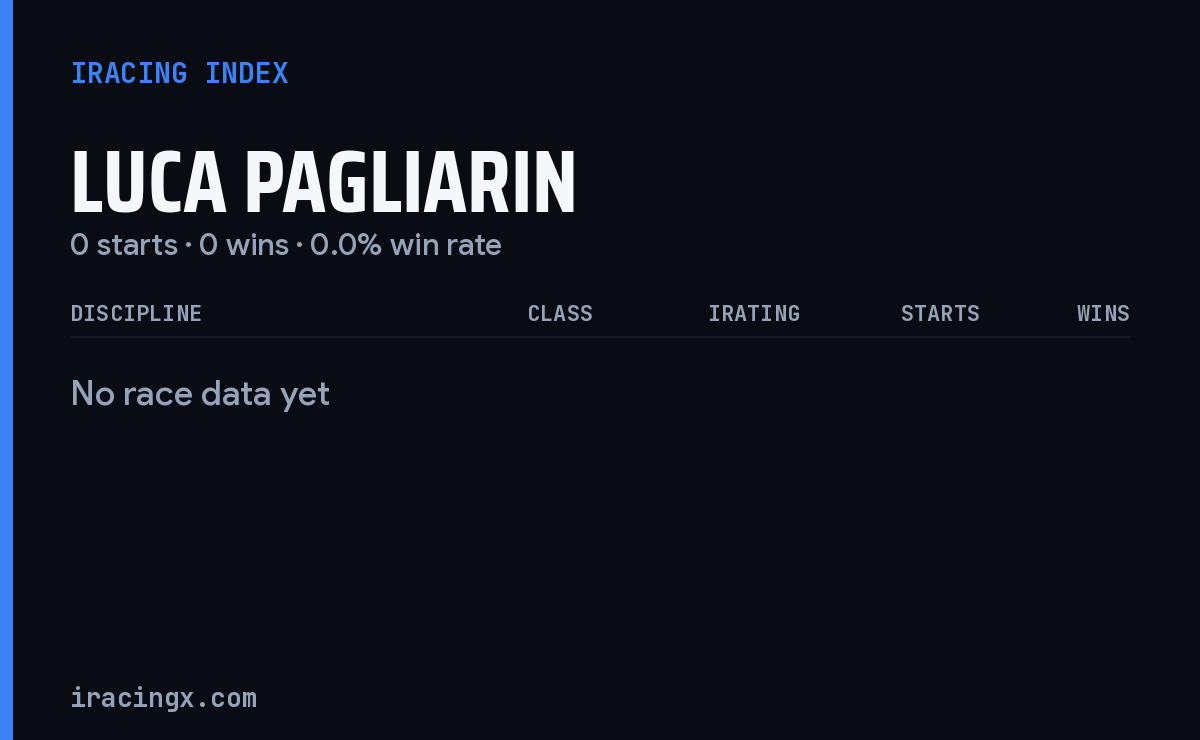 IRACING INDEX

LUCA PAGLIARIN

0 starts · 0 wins · 0.0% win rate

| DISCIPLINE | CLASS | IRATING | STARTS | WINS |
|---|---|---|---|---|

No race data yet

iracingx.com