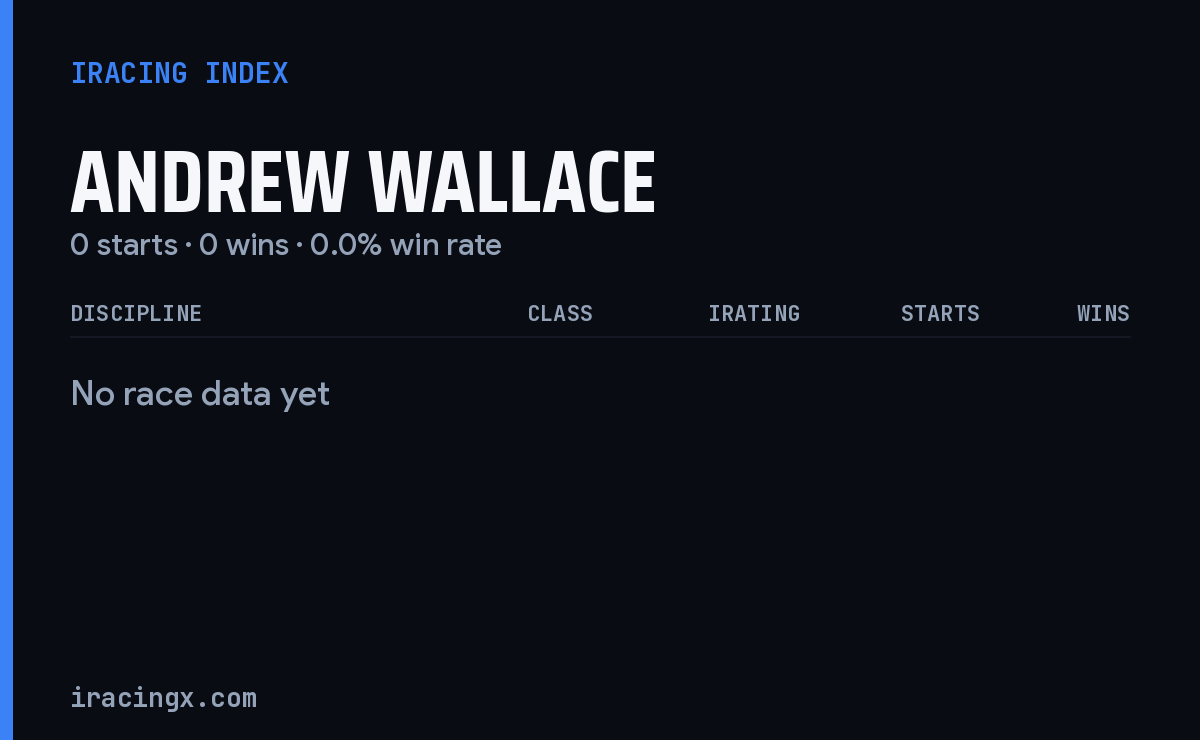 IRACING INDEX

ANDREW WALLACE

0 starts · 0 wins · 0.0% win rate

| DISCIPLINE | CLASS | IRATING | STARTS | WINS |
|---|---|---|---|---|

No race data yet

iracingx.com