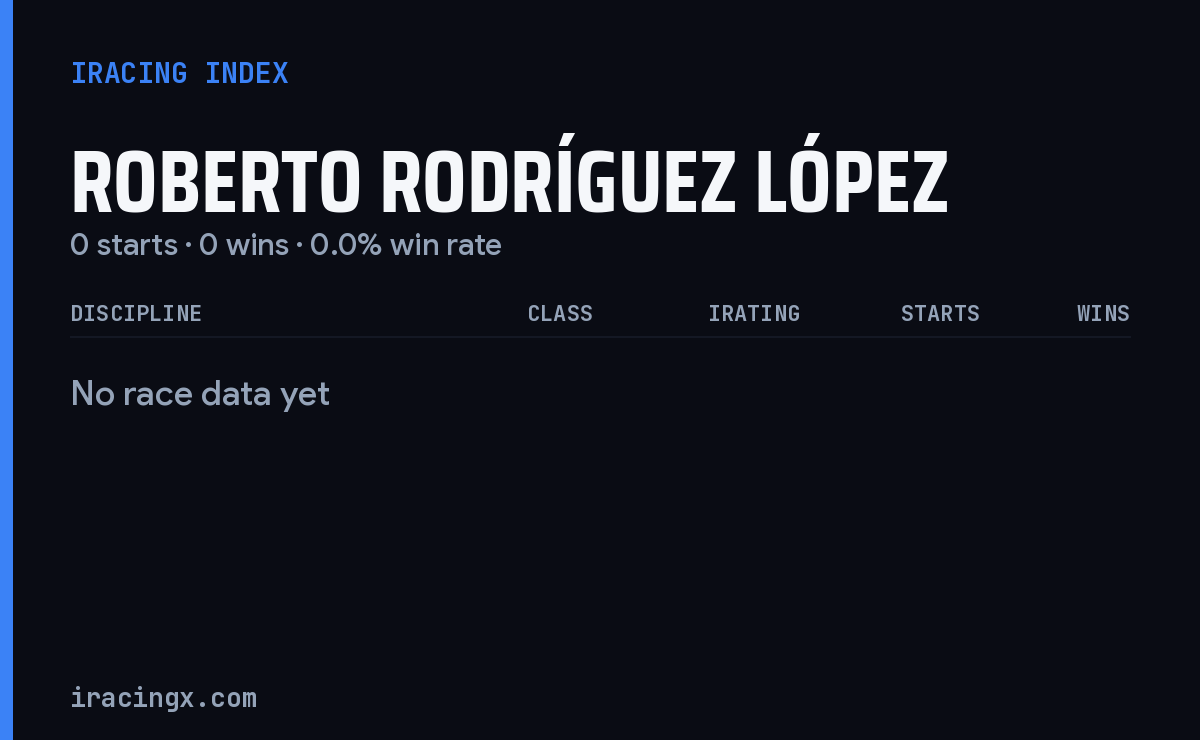 IRACING INDEX

ROBERTO RODRÍGUEZ LÓPEZ

0 starts · 0 wins · 0.0% win rate

| DISCIPLINE | CLASS | IRATING | STARTS | WINS |
|---|---|---|---|---|

No race data yet

iracingx.com