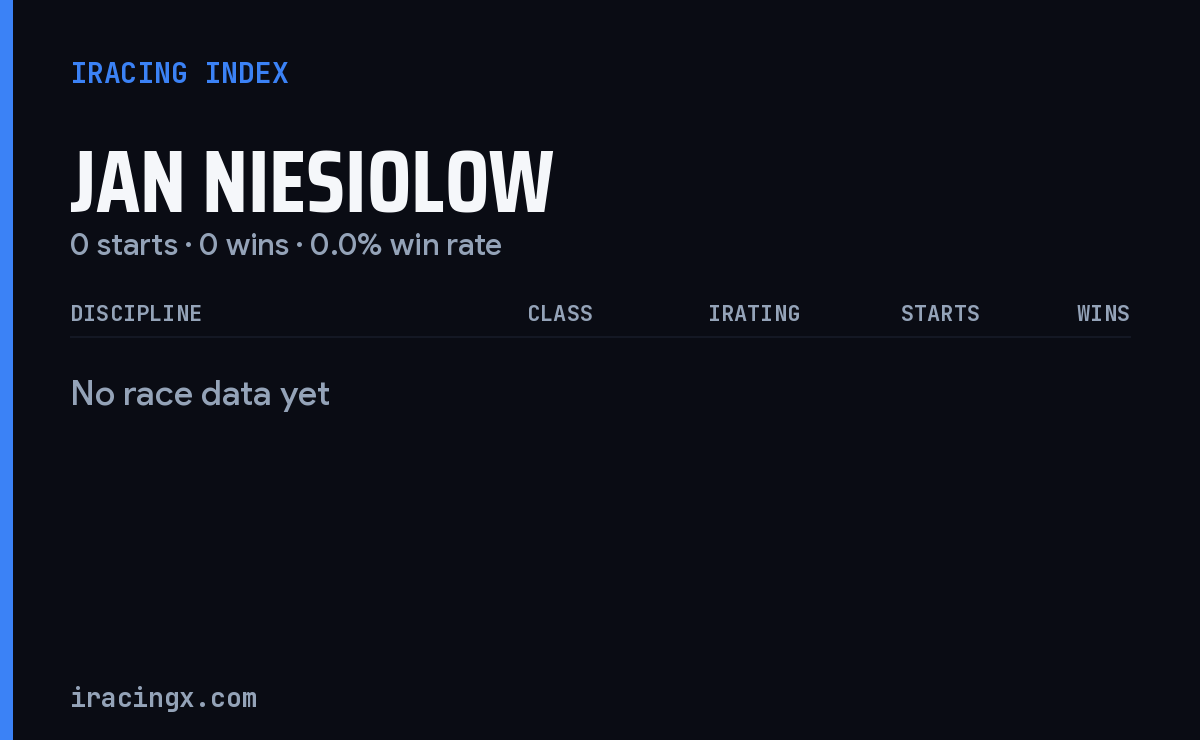 IRACING INDEX

JAN NIESIOLOW

0 starts · 0 wins · 0.0% win rate

| DISCIPLINE | CLASS | IRATING | STARTS | WINS |
|---|---|---|---|---|

No race data yet

iracingx.com