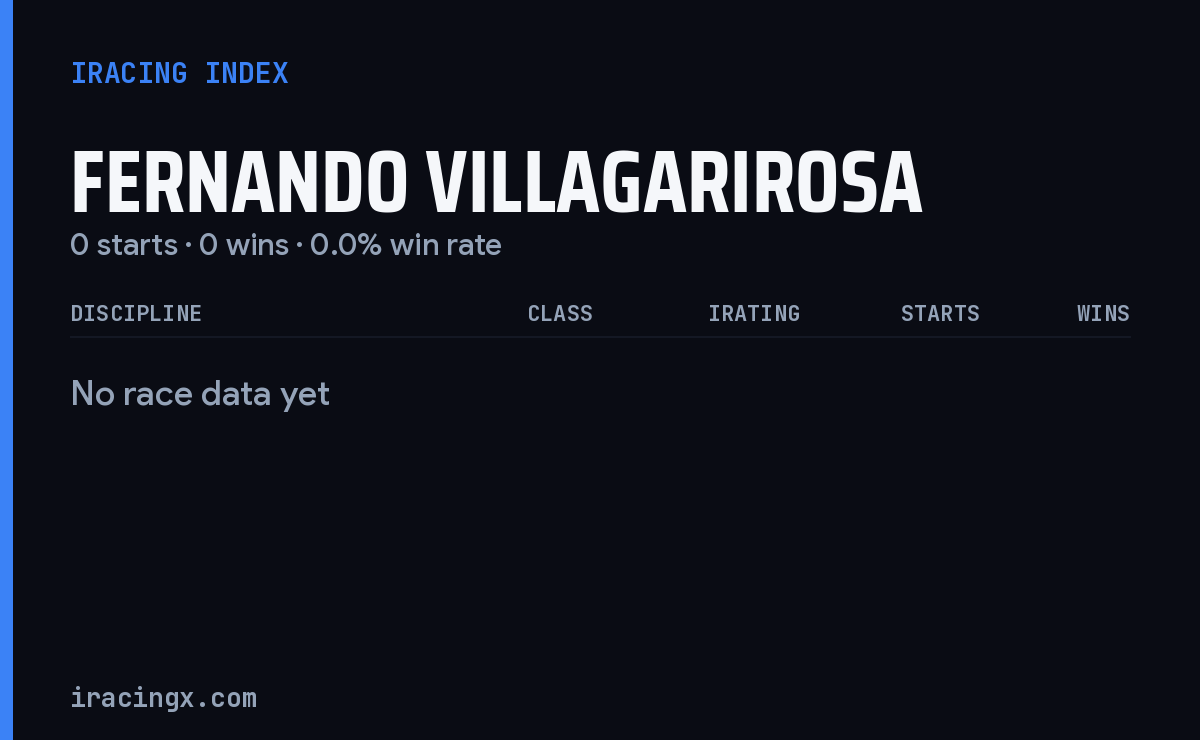 IRACING INDEX

FERNANDO VILLAGARIROSA

0 starts · 0 wins · 0.0% win rate

| DISCIPLINE | CLASS | IRATING | STARTS | WINS |
|---|---|---|---|---|

No race data yet

iracingx.com